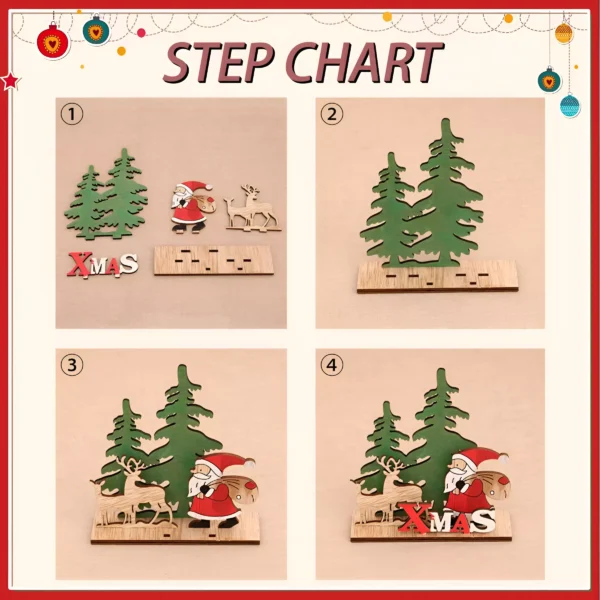 STEP CHART

①

XMAS

②

③

④

XMAS