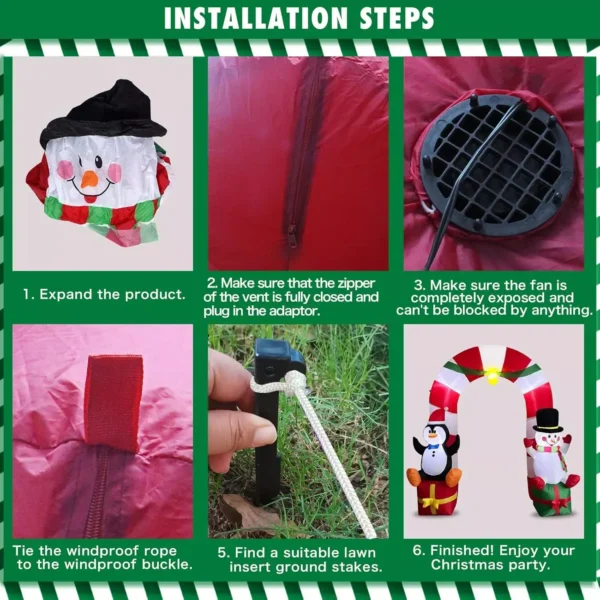 INSTALLATION STEPS

1. Expand the product.

2. Make sure that the zipper of the vent is fully closed and plug in the adaptor.

3. Make sure the fan is completely exposed and can't be blocked by anything.

Tie the windproof rope to the windproof buckle.

5. Find a suitable lawn insert ground stakes.

6. Finished! Enjoy your Christmas party.