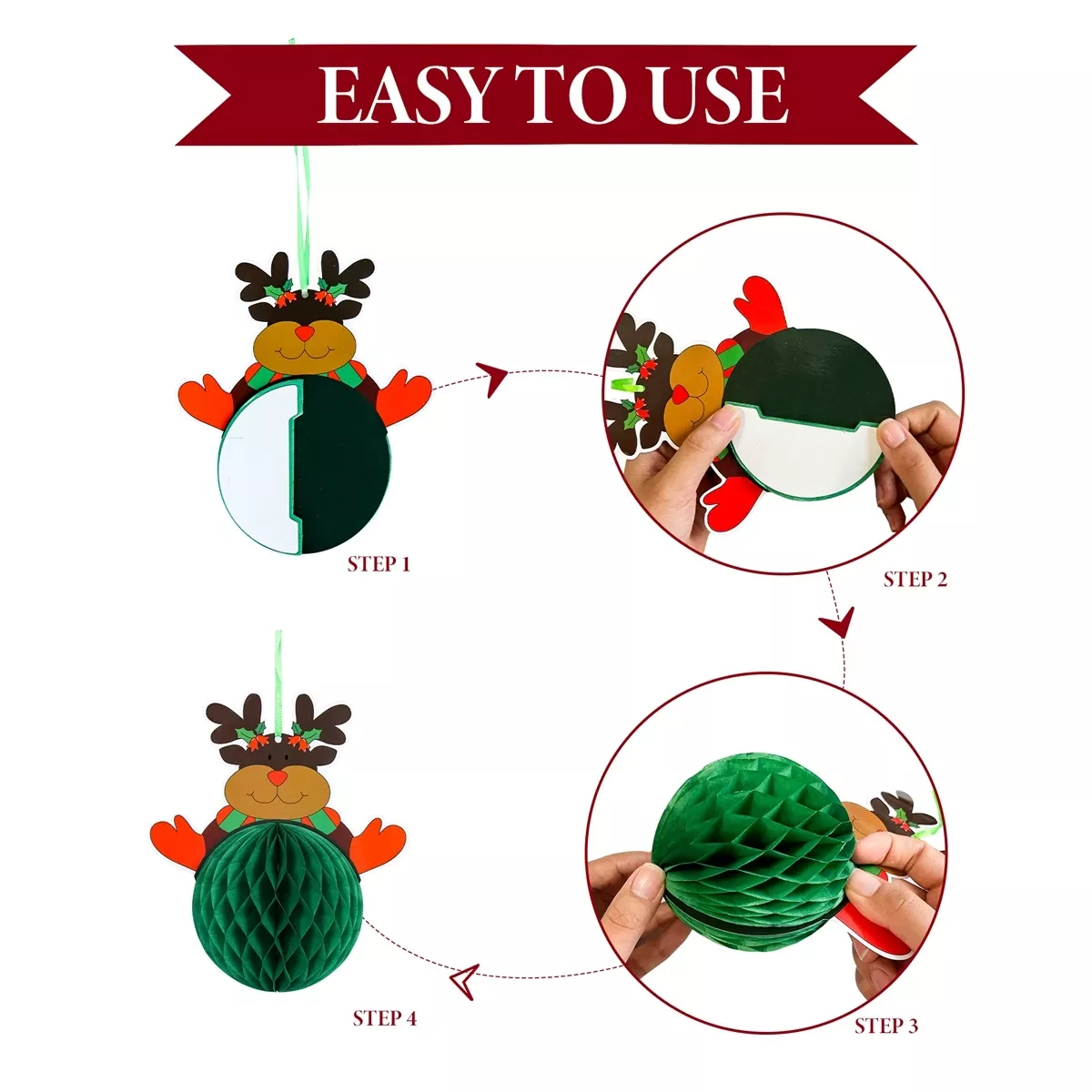 EASY TO USE

STEP 1

STEP 2

STEP 3

STEP 4