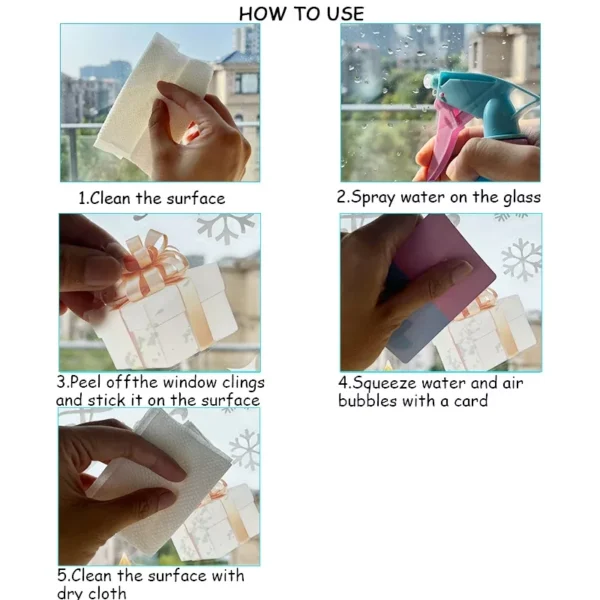 HOW TO USE

1.Clean the surface

2.Spray water on the glass

3.Peel offthe window clings and stick it on the surface

4.Squeeze water and air bubbles with a card

5.Clean the surface with dry cloth