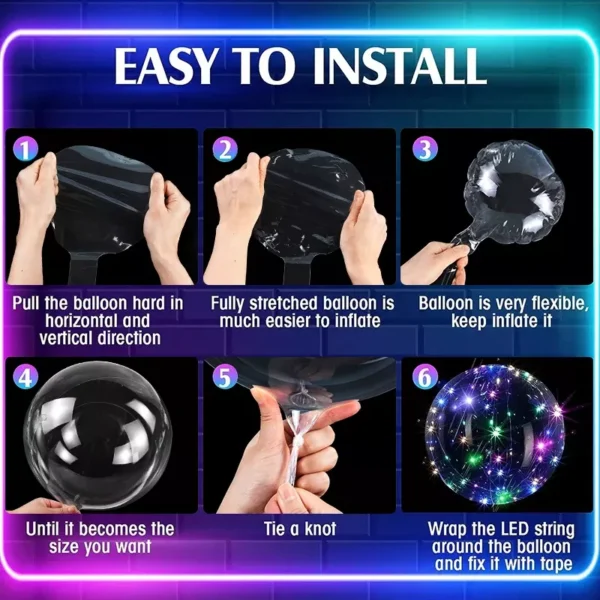 EASY TO INSTALL

1

Pull the balloon hard in horizontal and vertical direction

2

Fully stretched balloon is much easier to inflate

3

Balloon is very flexible, keep inflate it

4

Until it becomes the size you want

5

Tie a knot

6

Wrap the LED string around the balloon and fix it with tape