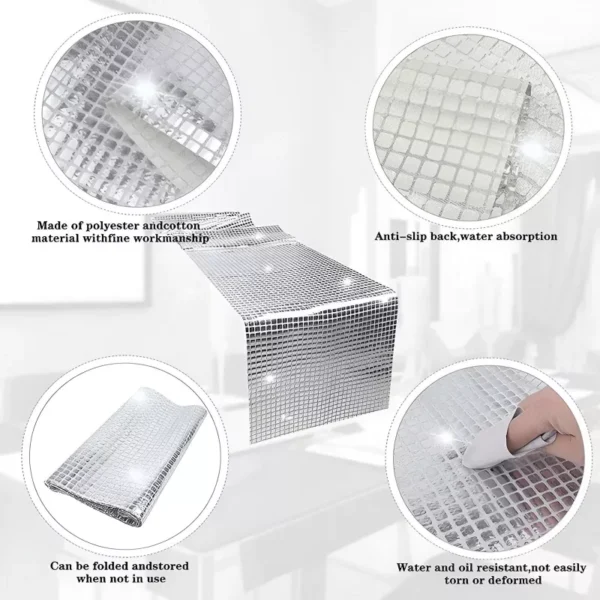 Made of polyester andcotton material withfine workmanship

Anti-slip back,water absorption

Can be folded andstored when not in use

Water and oil resistant,not easily torn or deformed